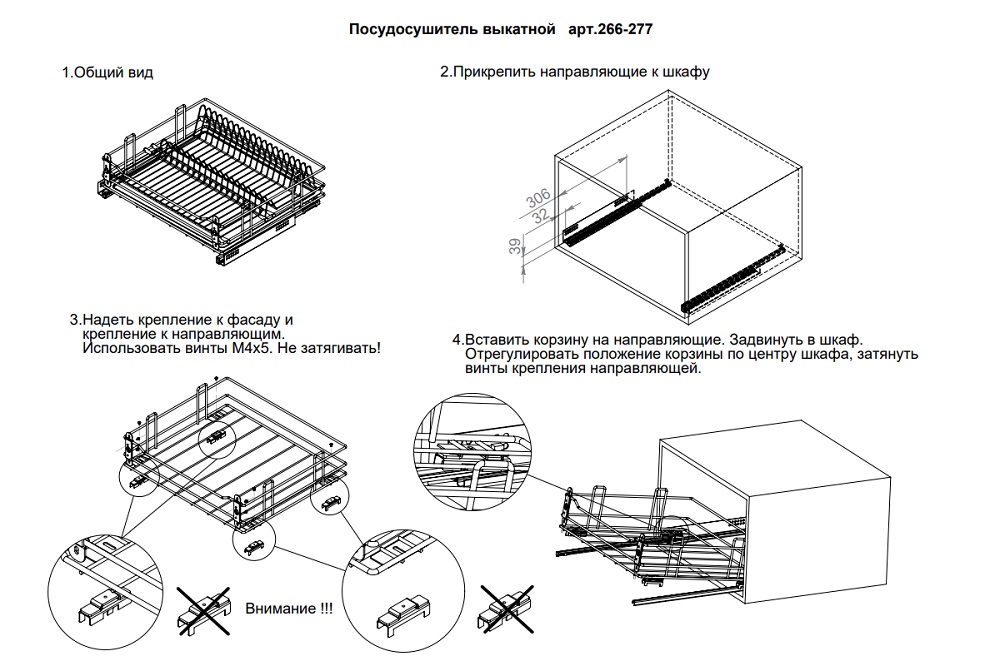 Посудосушитель выкатной арт.266-277

1.Общий вид

2.Прикрепить направляющие к шкафу

306
32
39

3.Надеть крепление к фасаду и крепление к направляющим. Использовать винты М4х5. Не затягивать!

4.Вставить корзину на направляющие. Задвинуть в шкаф. Отрегулировать положение корзины по центру шкафа, затянуть винты крепления направляющей.

Внимание !!!