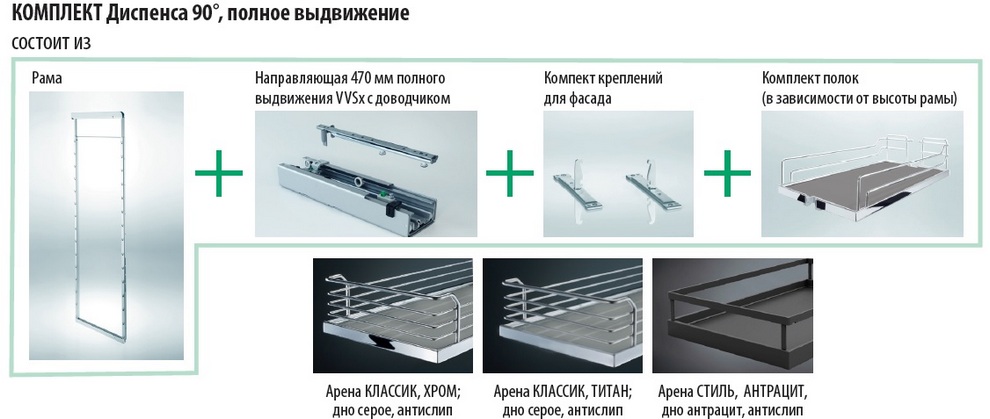 КОМПЛЕКТ Диспенса 90°, полное выдвижение

СОСТОИТ ИЗ

Рама

+

Направляющая 470 мм полного выдвижения VVSx с доводчиком

+

Компект креплений для фасада

+

Комплект полок (в зависимости от высоты рамы)

Арена КЛАССИК, ХРОМ; дно серое, антислип

Арена КЛАССИК, ТИТАН; дно серое, антислип

Арена СТИЛЬ, АНТРАЦИТ, дно антрацит, антислип