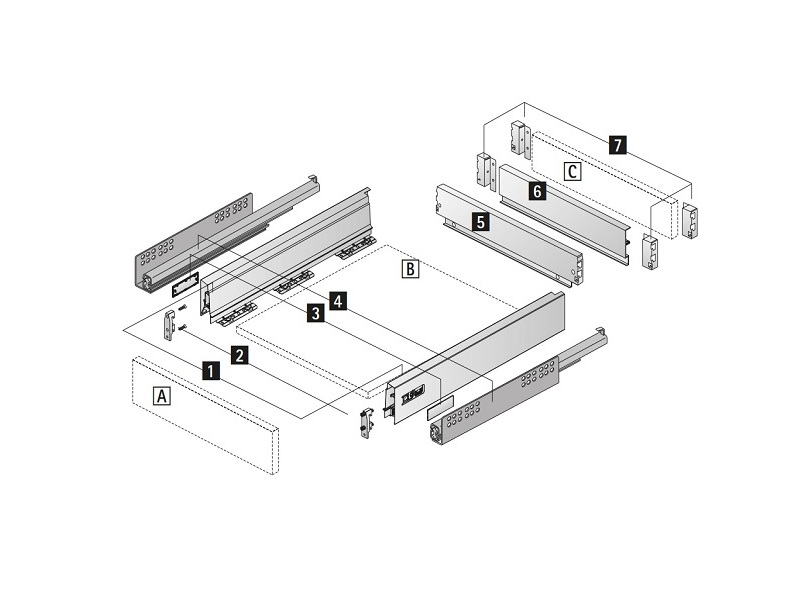 7
C
6
5
B
4
3
2
1
A