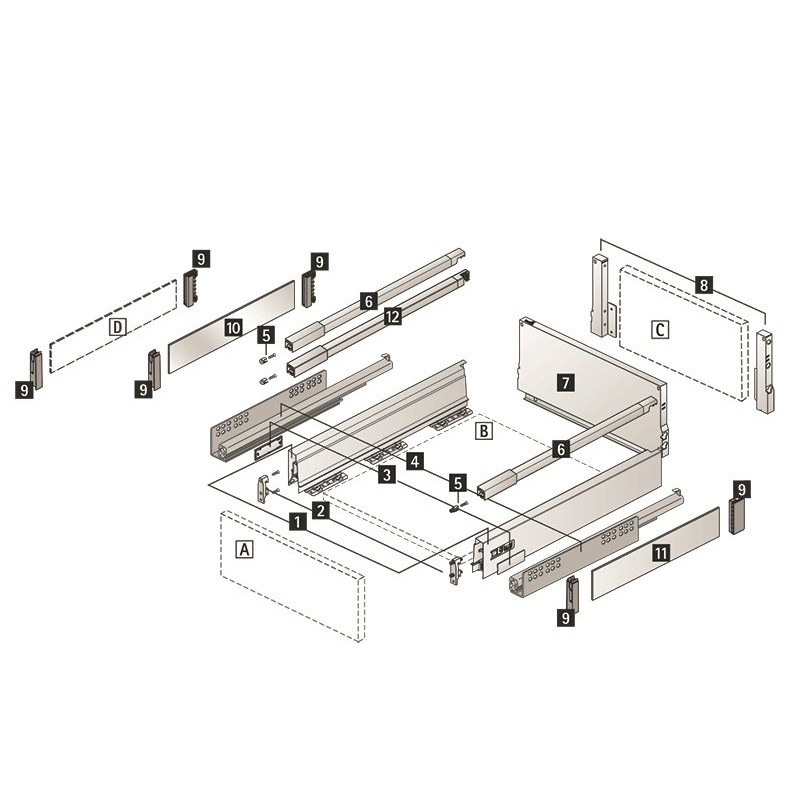 9
9
8
D
10
6
12
C
5
9
9
7
B
6
4
3
5
2
1
9
A
11
9